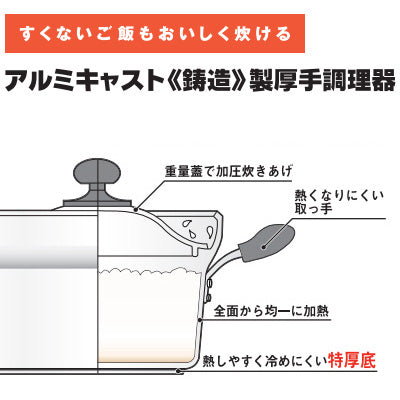 すくないご飯もおいしく炊ける

アルミキャスト《鋳造》製厚手調理器

重量蓋で加圧炊きあげ

熱くなりにくい取っ手

全面から均一に加熱

熱しやすく冷めにくい特厚底